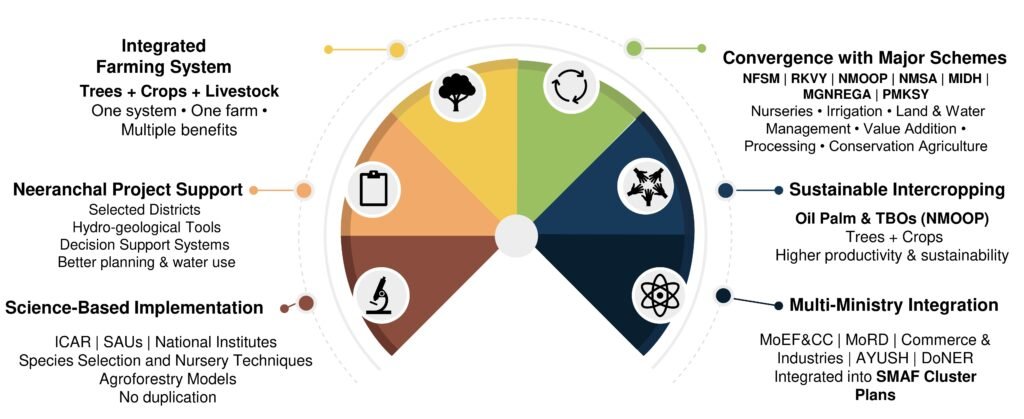 Integrated Farming System
Trees + Crops + Livestock
One system • One farm • Multiple benefits

Neeranchal Project Support
Selected Districts
Hydro-geological Tools
Decision Support Systems
Better planning & water use

Science-Based Implementation
ICAR | SAUs | National Institutes
Species Selection and Nursery Techniques
Agroforestry Models
No duplication

Convergence with Major Schemes
NFSM | RKVY | NMOOP | NMSA | MIDH | MGNREGA | PMKSY
Nurseries • Irrigation • Land & Water Management • Value Addition • Processing • Conservation Agriculture

Sustainable Intercropping
Oil Palm & TBOs (NMOOP)
Trees + Crops
Higher productivity & sustainability

Multi-Ministry Integration
MoEF&CC | MoRD | Commerce & Industries | AYUSH | DoNER
Integrated into SMAF Cluster Plans